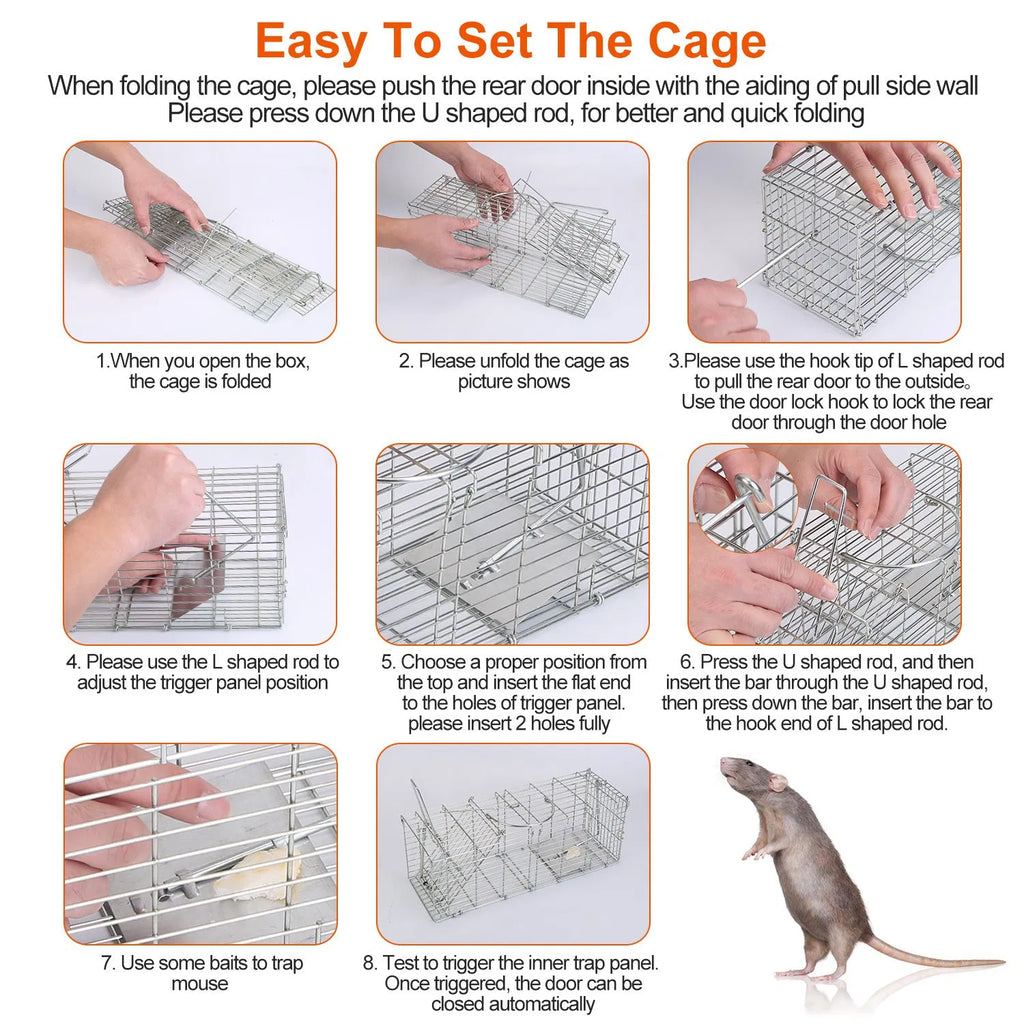 Easy To Set The Cage

When folding the cage, please push the rear door inside with the aiding of pull side wall
Please press down the U shaped rod, for better and quick folding

1.When you open the box, the cage is folded

2. Please unfold the cage as picture shows

3.Please use the hook tip of L shaped rod to pull the rear door to the outside。 Use the door lock hook to lock the rear door through the door hole

4. Please use the L shaped rod to adjust the trigger panel position

5. Choose a proper position from the top and insert the flat end to the holes of trigger panel. please insert 2 holes fully

6. Press the U shaped rod, and then insert the bar through the U shaped rod, then press down the bar, insert the bar to the hook end of L shaped rod.

7. Use some baits to trap mouse

8. Test to trigger the inner trap panel. Once triggered, the door can be closed automatically