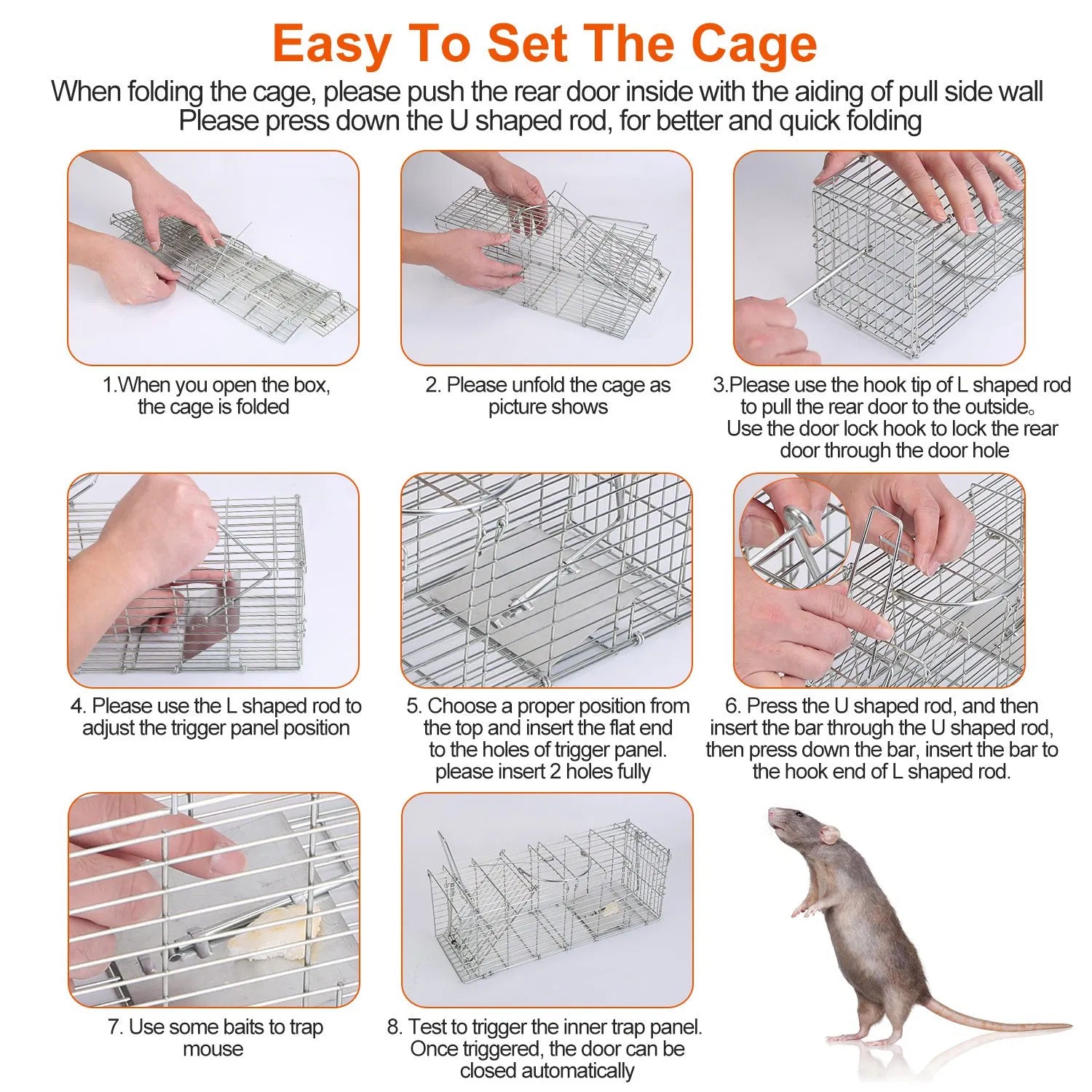 Easy To Set The Cage

When folding the cage, please push the rear door inside with the aiding of pull side wall
Please press down the U shaped rod, for better and quick folding

1.When you open the box, the cage is folded

2. Please unfold the cage as picture shows

3.Please use the hook tip of L shaped rod to pull the rear door to the outside。 Use the door lock hook to lock the rear door through the door hole

4. Please use the L shaped rod to adjust the trigger panel position

5. Choose a proper position from the top and insert the flat end to the holes of trigger panel. please insert 2 holes fully

6. Press the U shaped rod, and then insert the bar through the U shaped rod, then press down the bar, insert the bar to the hook end of L shaped rod.

7. Use some baits to trap mouse

8. Test to trigger the inner trap panel. Once triggered, the door can be closed automatically