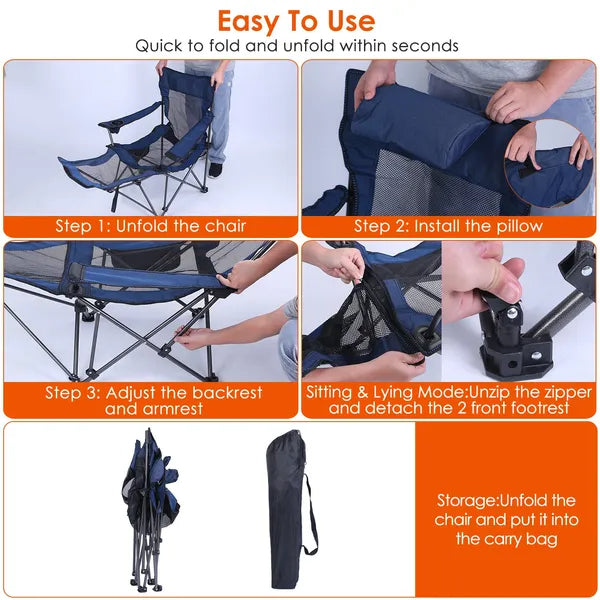 Easy To Use

Quick to fold and unfold within seconds

Step 1: Unfold the chair

Step 2: Install the pillow

Step 3: Adjust the backrest and armrest

Sitting & Lying Mode:Unzip the zipper and detach the 2 front footrest

Storage:Unfold the chair and put it into the carry bag