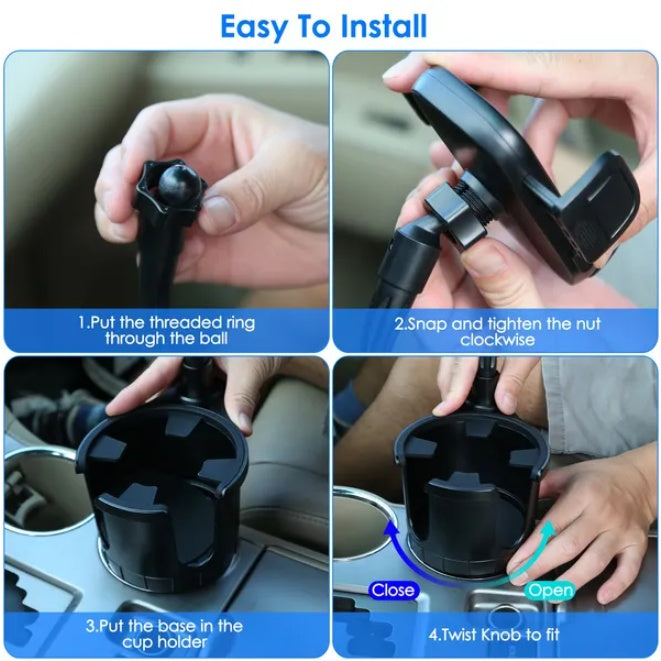 Easy To Install

1.Put the threaded ring through the ball

2.Snap and tighten the nut clockwise

3.Put the base in the cup holder

Close

Open

4.Twist Knob to fit