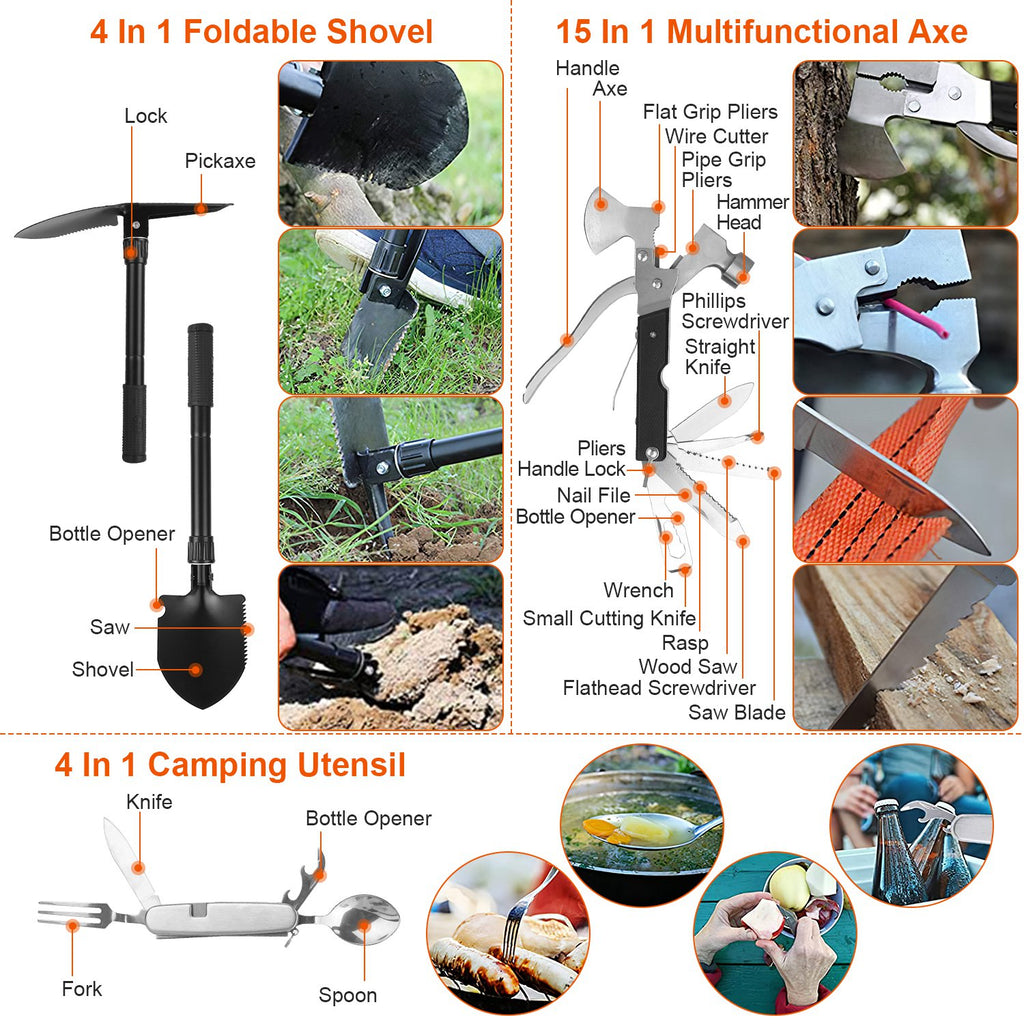 4 In 1 Foldable Shovel

Lock
Pickaxe
Bottle Opener
Saw
Shovel

15 In 1 Multifunctional Axe

Handle
Axe
Flat Grip Pliers
Wire Cutter
Pipe Grip Pliers
Hammer Head
Phillips Screwdriver
Straight Knife
Pliers
Handle Lock
Nail File
Bottle Opener
Wrench
Small Cutting Knife
Rasp
Wood Saw
Flathead Screwdriver
Saw Blade

4 In 1 Camping Utensil

Knife
Bottle Opener
Fork
Spoon